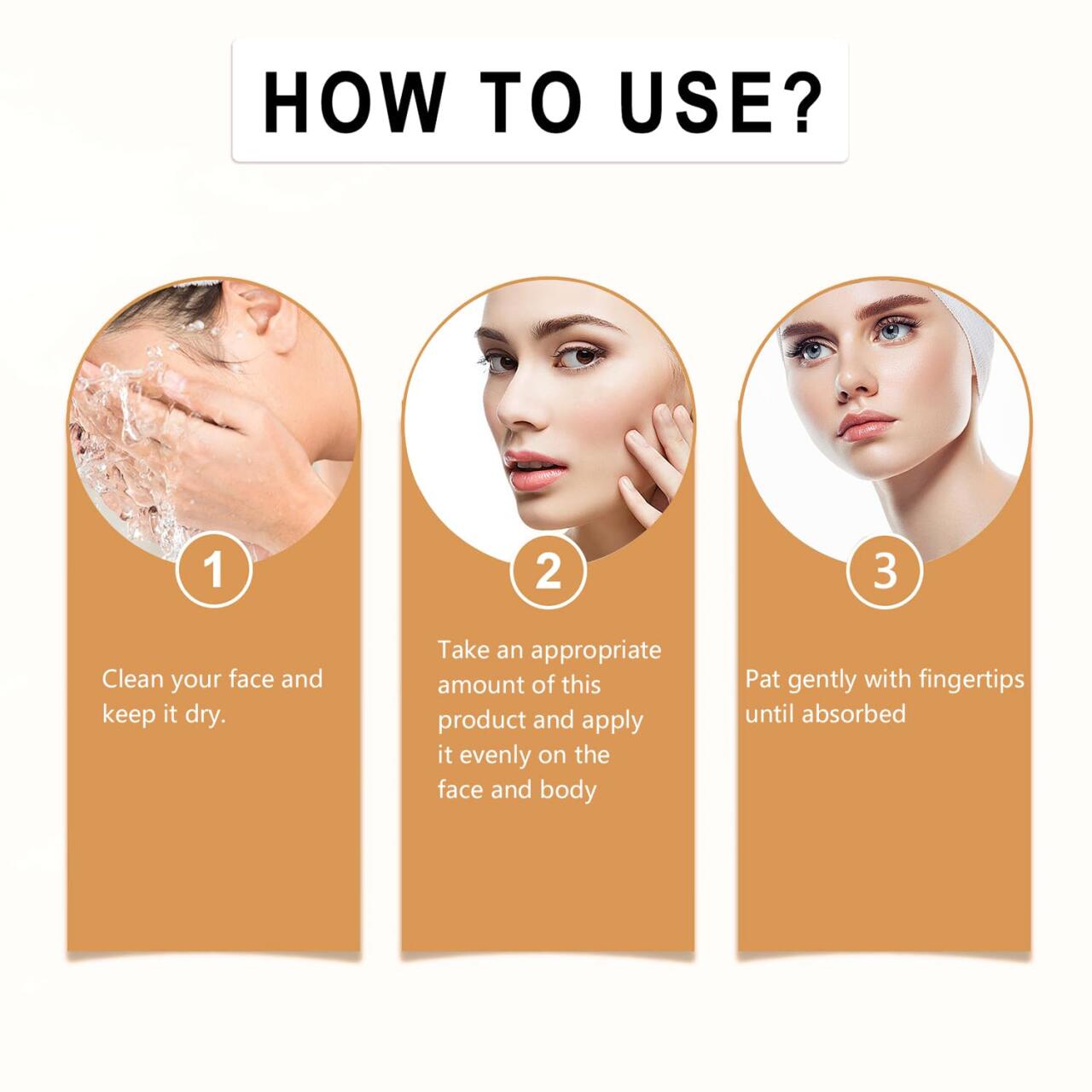 HOW TO USE?

1

Clean your face and keep it dry.

2

Take an appropriate amount of this product and apply it evenly on the face and body

3

Pat gently with fingertips until absorbed